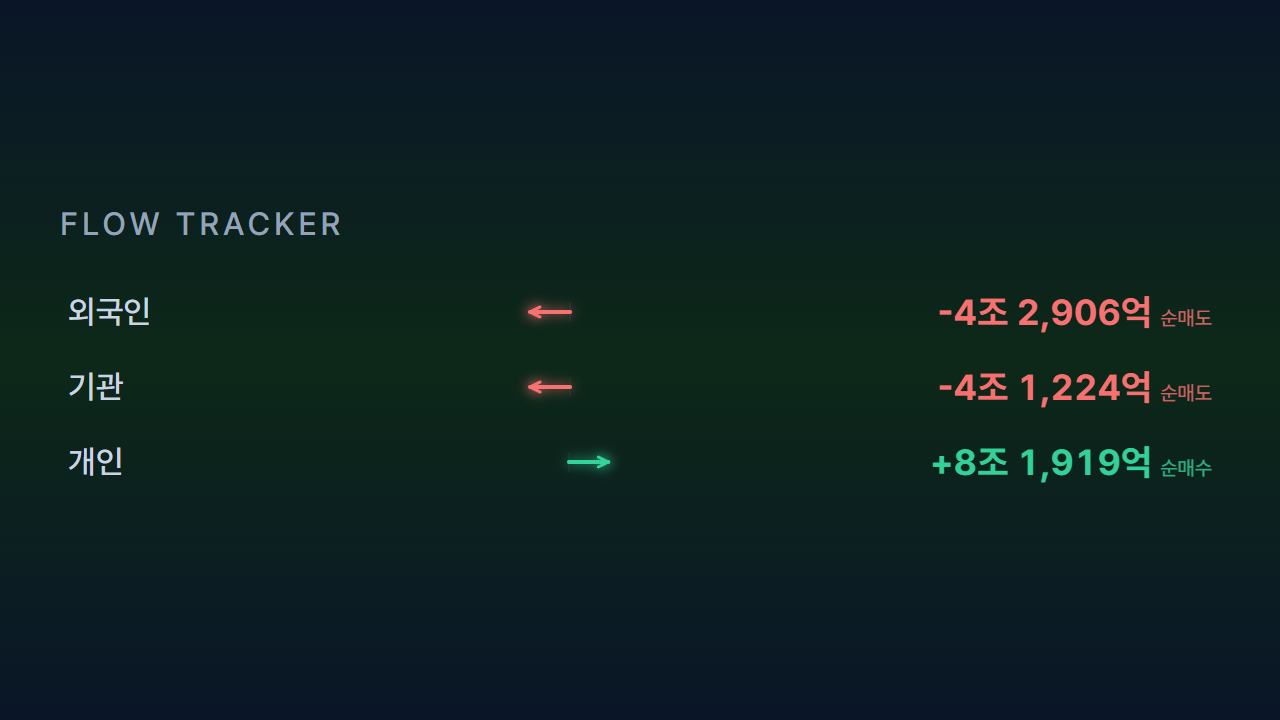 FLOW TRACKER

외국인 ← -4조 2,906억 순매도

기관 ← -4조 1,224억 순매도

개인 → +8조 1,919억 순매수